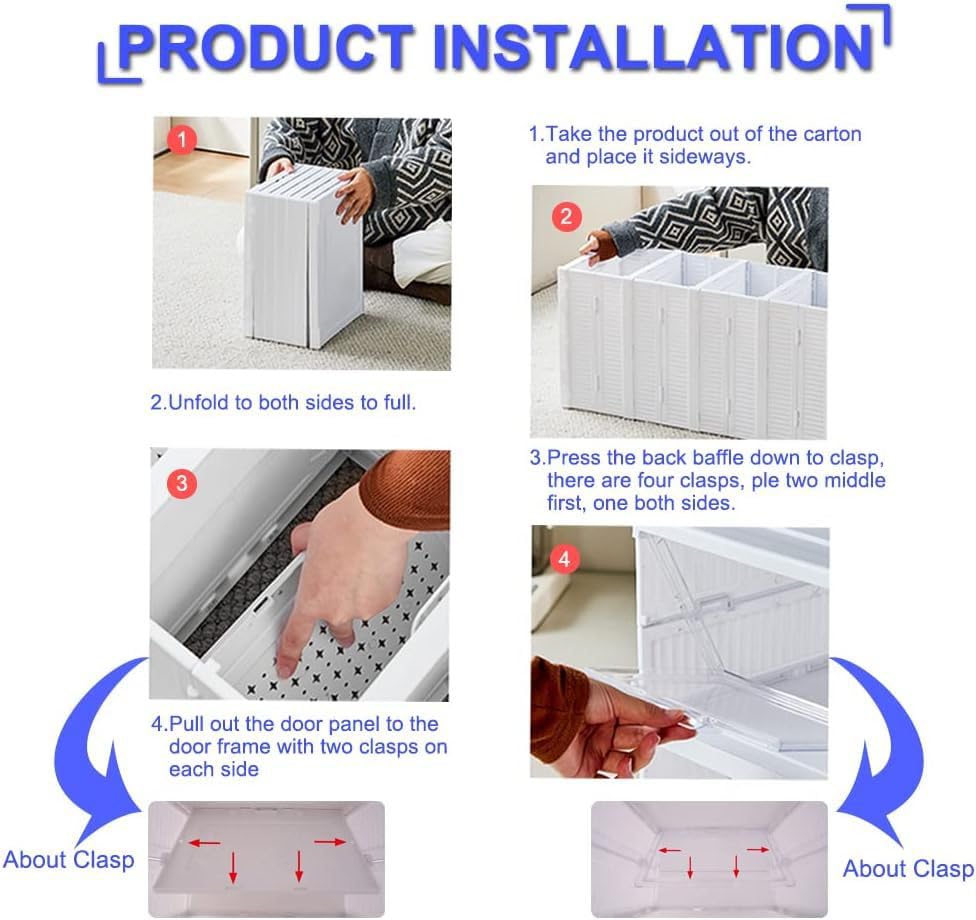 PRODUCT INSTALLATION

1

1.Take the product out of the carton and place it sideways.

2

2.Unfold to both sides to full.

3

3.Press the back baffle down to clasp, there are four clasps, ple two middle first, one both sides.

4

4.Pull out the door panel to the door frame with two clasps on each side

About Clasp

About Clasp