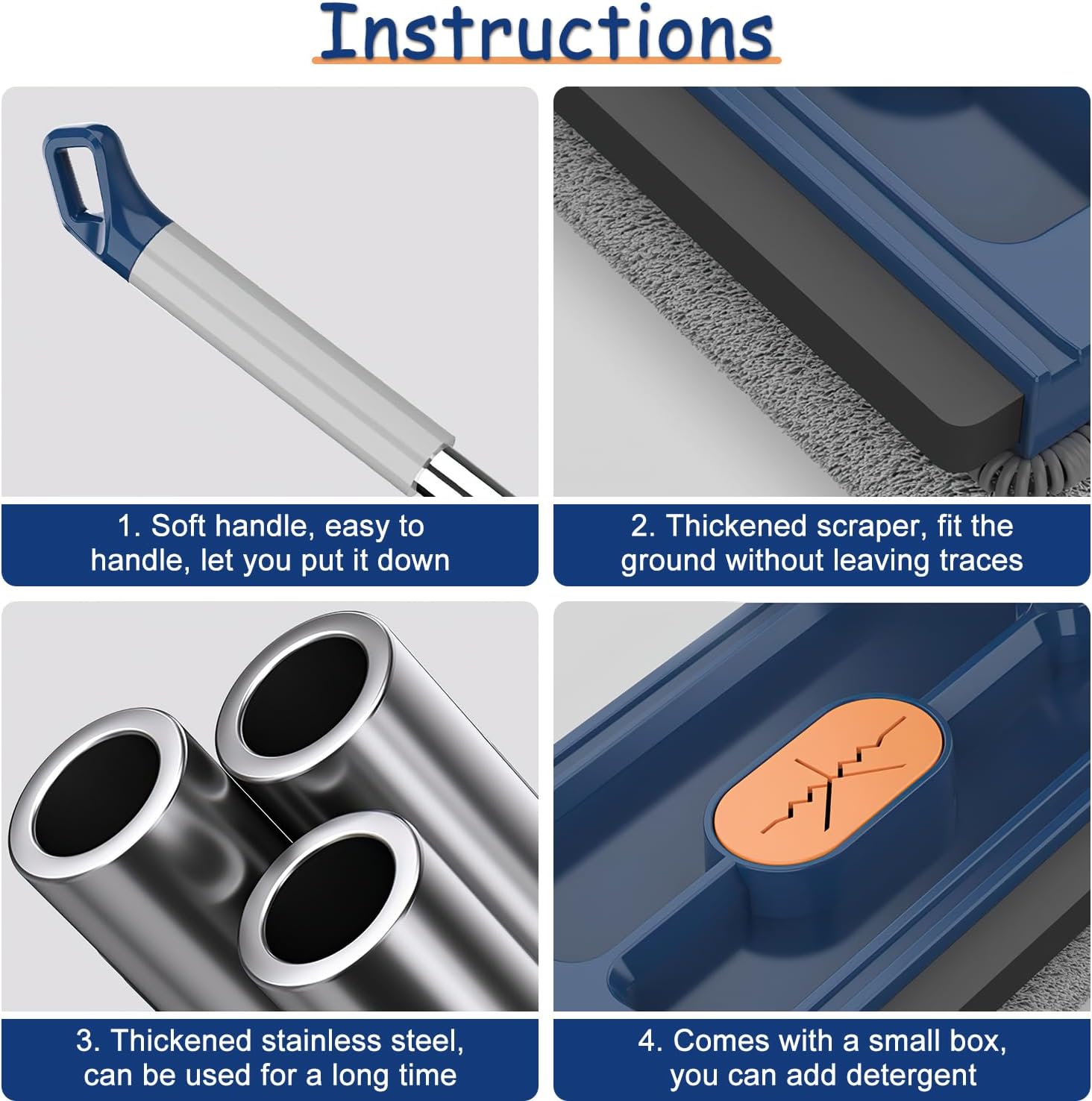 Instructions

1. Soft handle, easy to handle, let you put it down

2. Thickened scraper, fit the ground without leaving traces

3. Thickened stainless steel, can be used for a long time

4. Comes with a small box, you can add detergent