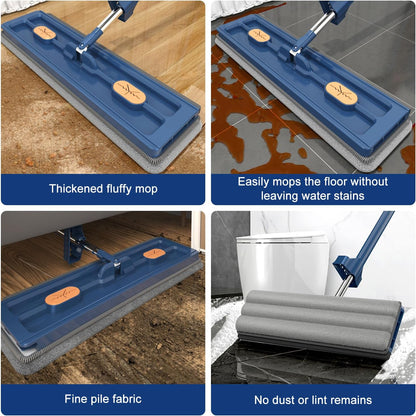 Thickened fluffy mop

Easily mops the floor without leaving water stains

Fine pile fabric

No dust or lint remains